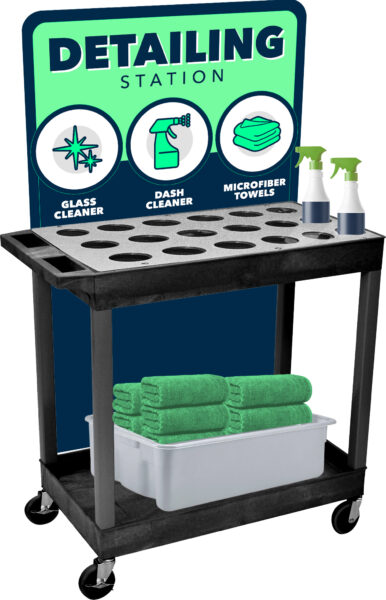 DETAILING
STATION

GLASS CLEANER

DASH CLEANER

MICROFIBER TOWELS