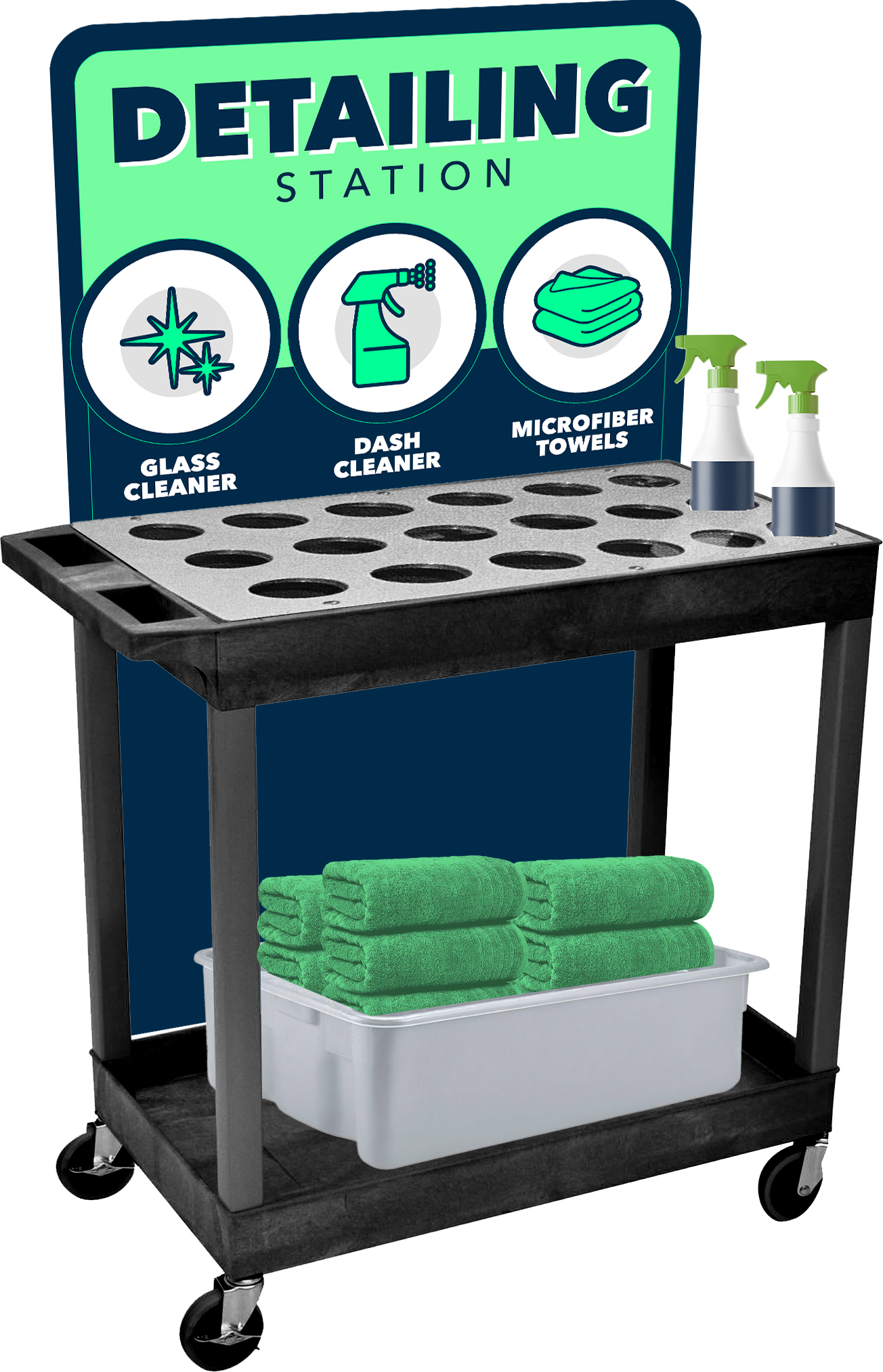 DETAILING
STATION

GLASS CLEANER

DASH CLEANER

MICROFIBER TOWELS